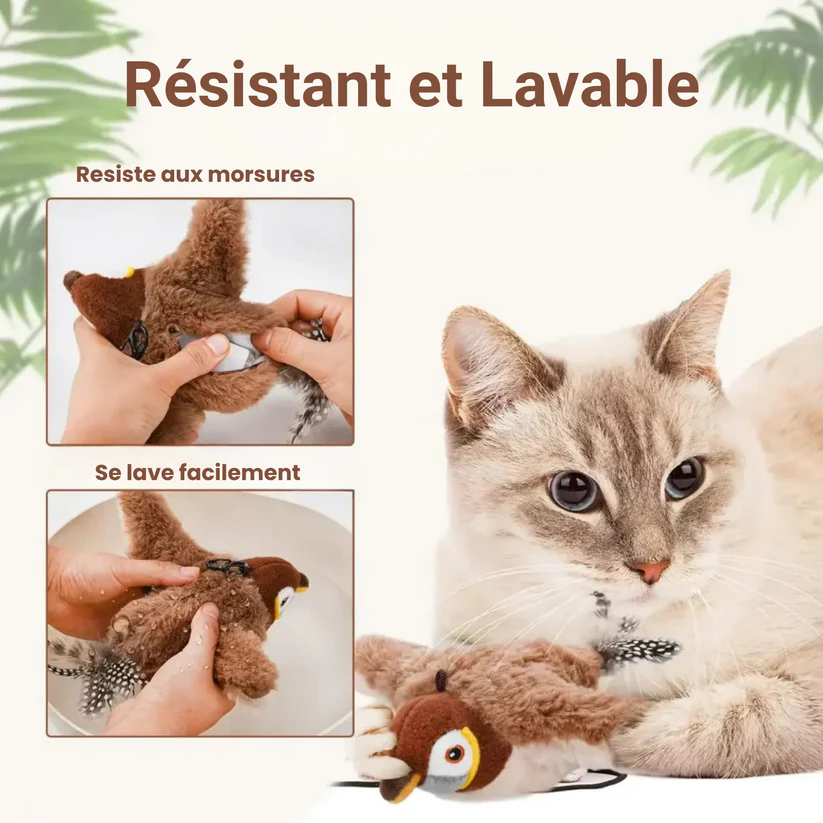 Résistant et Lavable

Resiste aux morsures

Se lave facilement